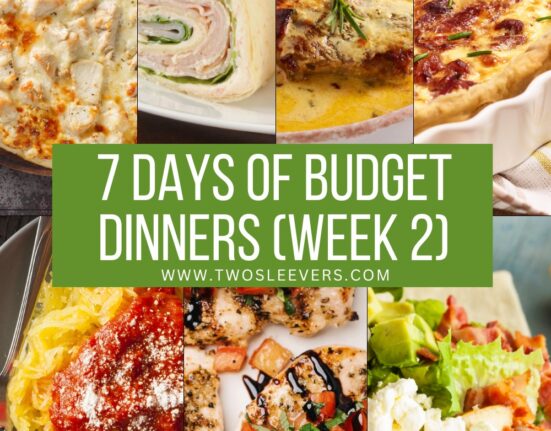 7 DAYS OF BUDGET DINNERS (WEEK 2)

WWW.TWOSLEEVERS.COM